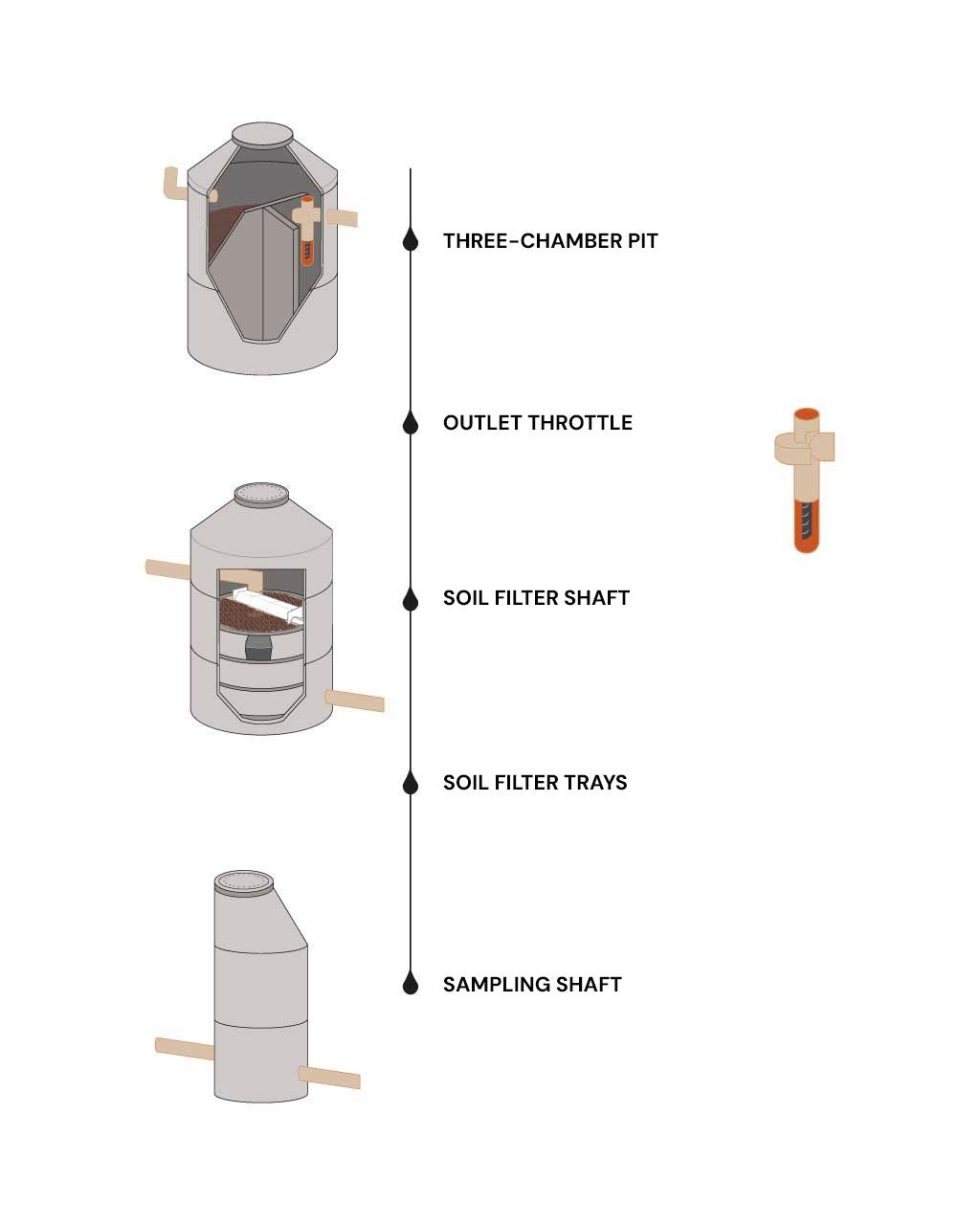 THREE-CHAMBER PIT

OUTLET THROTTLE

SOIL FILTER SHAFT

SOIL FILTER TRAYS

SAMPLING SHAFT